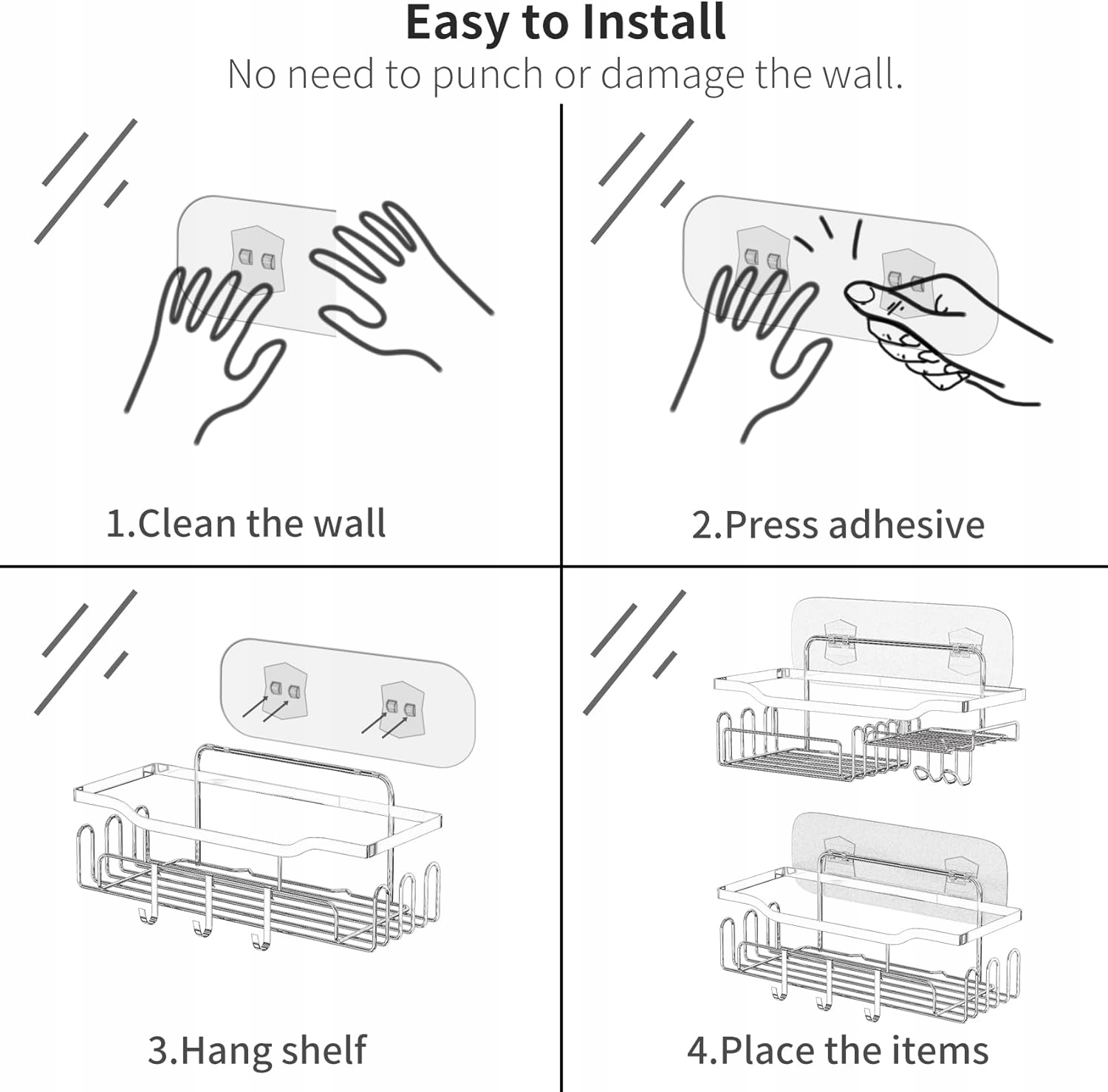 Easy to Install
No need to punch or damage the wall.

1.Clean the wall

2.Press adhesive

3.Hang shelf

4.Place the items