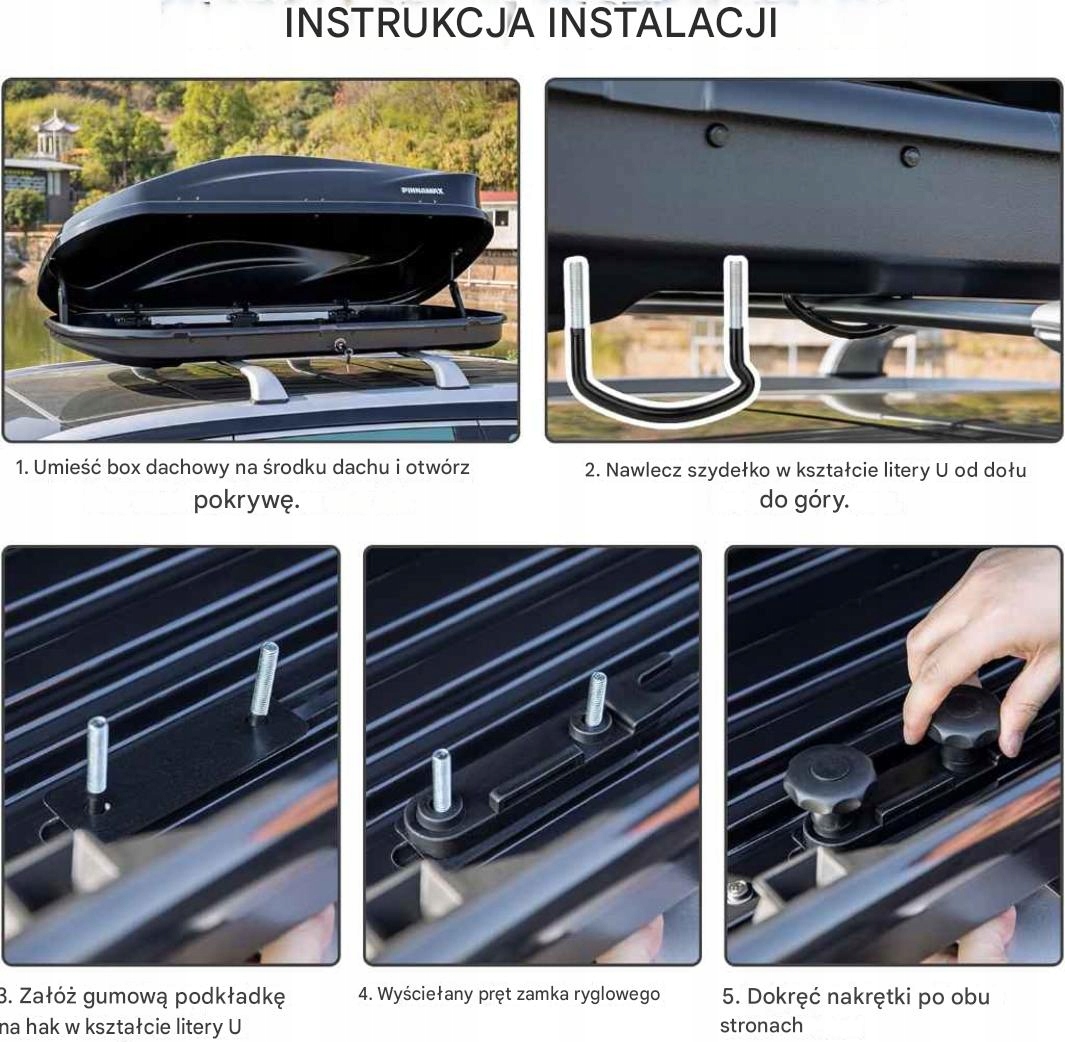 INSTRUKCJA INSTALACJI

PINNAMAX

1. Umieść box dachowy na środku dachu i otwórz pokrywę.

2. Nawlecz szydełko w kształcie litery U od dołu do góry.

3. Załóż gumową podkładkę na hak w kształcie litery U

4. Wyściełany pręt zamka ryglowego

5. Dokręć nakrętki po obu stronach